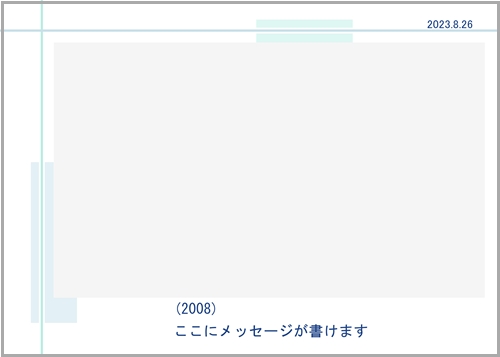 2023.8.26

(2008)

ここにメッセージが書けます