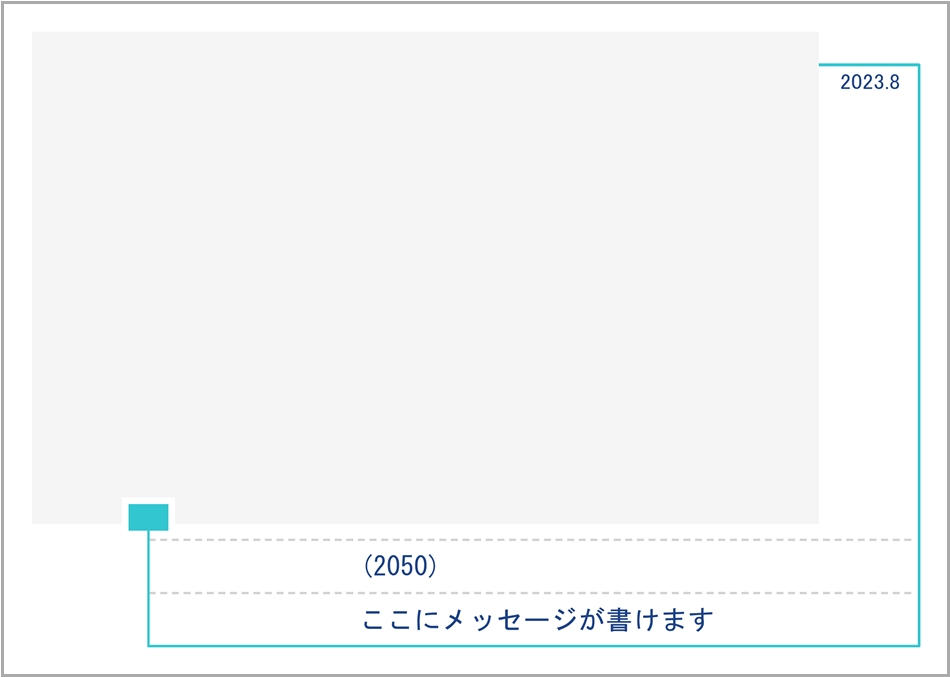 2023.8

(2050)

ここにメッセージが書けます